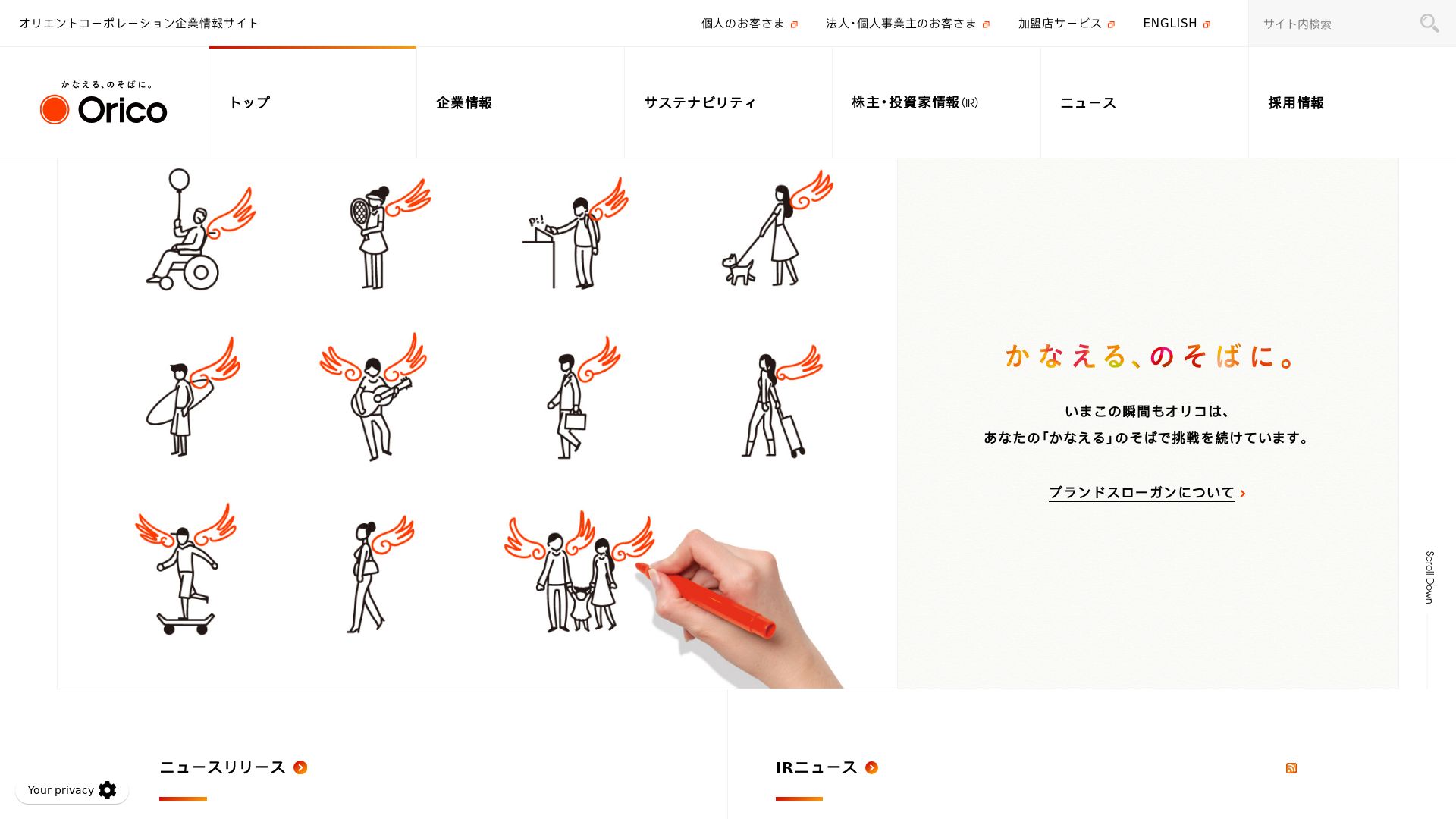 オリエントコーポレーション企業情報サイト

個人のお客さま　法人・個人事業主のお客さま　加盟店サービス　ENGLISH

サイト内検索

かなえる、のそばに。
Orico

トップ　企業情報　サステナビリティ　株主・投資家情報(IR)　ニュース　採用情報

Pi!

かなえる、のそばに。

いまこの瞬間もオリコは、
あなたの「かなえる」のそばで挑戦を続けています。

ブランドスローガンについて

Scroll Down

ニュースリリース

IRニュース

Your privacy