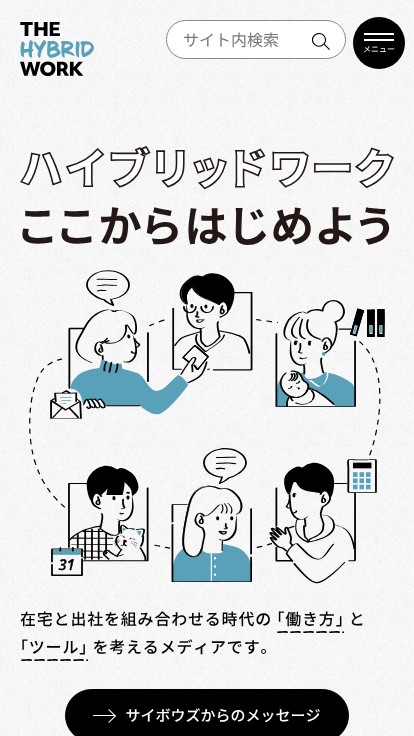 THE HYBRID WORK

サイト内検索

メニュー

ハイブリッドワーク
ここからはじめよう

31

在宅と出社を組み合わせる時代の「働き方」と「ツール」を考えるメディアです。

サイボウズからのメッセージ